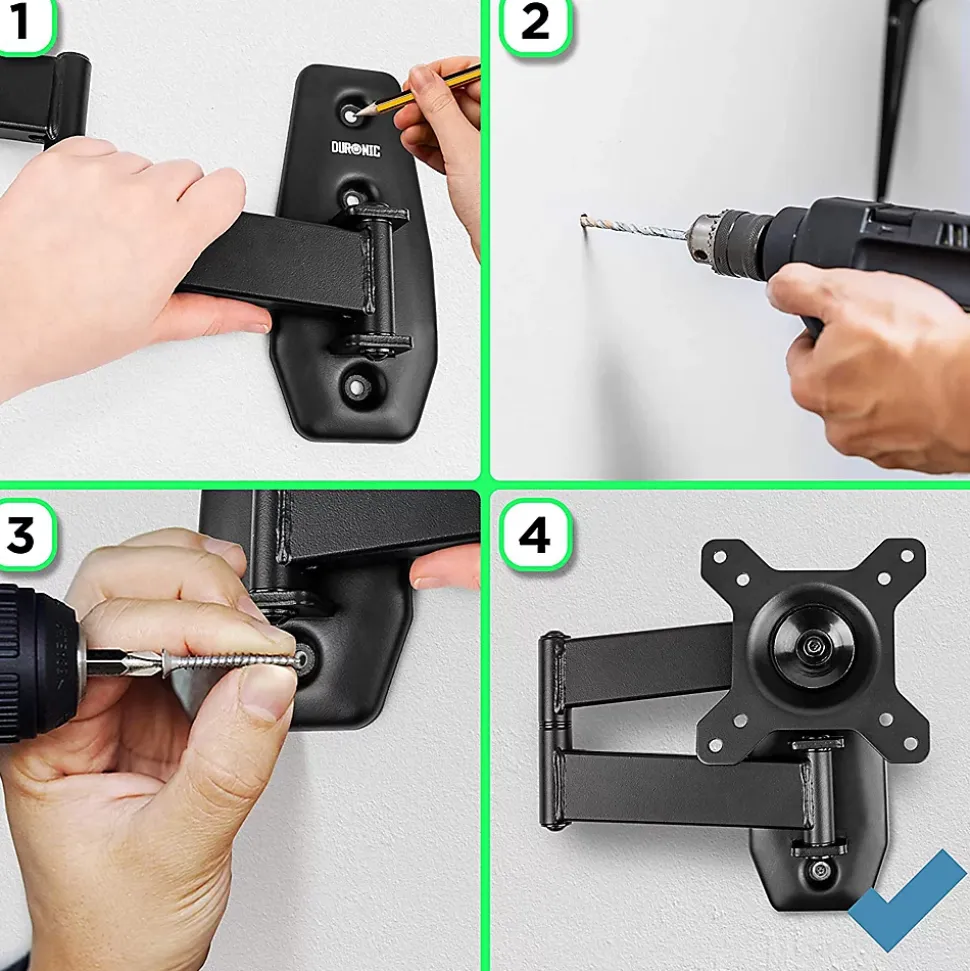 1

DURONIC

2

3

4