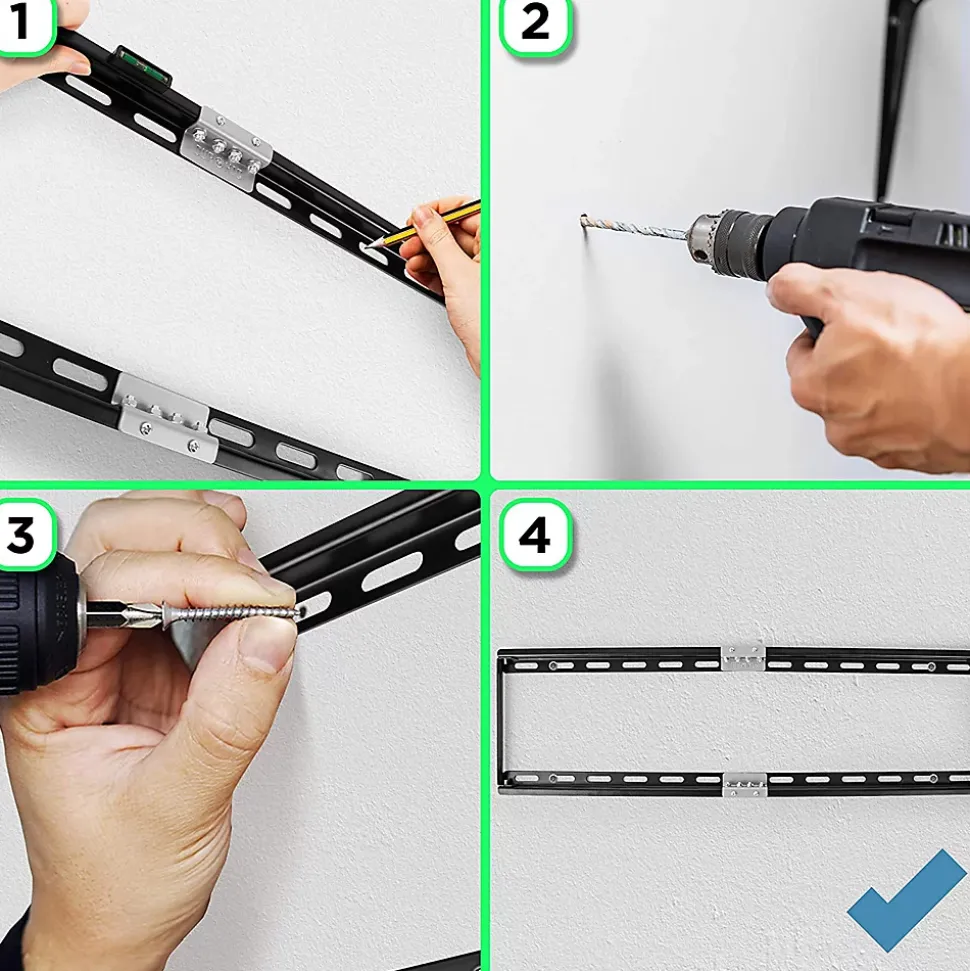 1

2

3

4