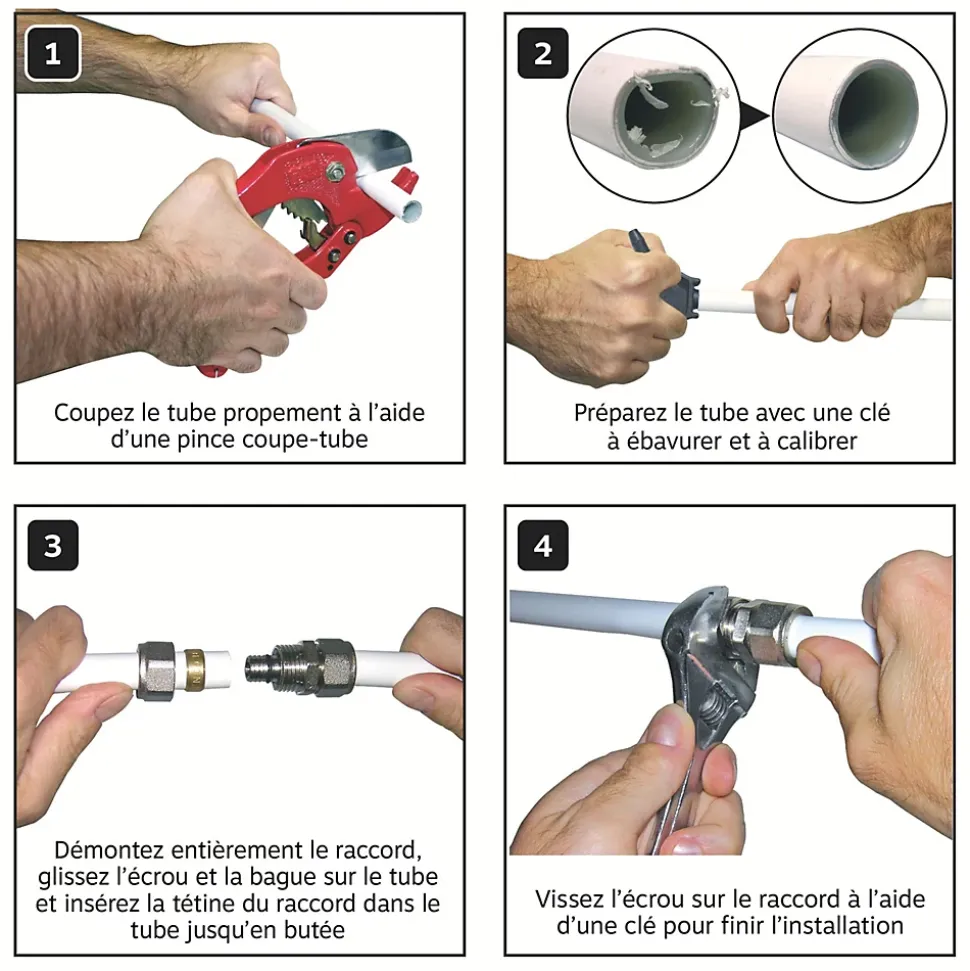 1

Coupez le tube propement à l'aide d'une pince coupe-tube

2

Préparez le tube avec une clé à ébavurer et à calibrer

3

Démontez entièrement le raccord, glissez l'écrou et la bague sur le tube et insérez la tétine du raccord dans le tube jusqu'en butée

4

Vissez l'écrou sur le raccord à l'aide d'une clé pour finir l'installation