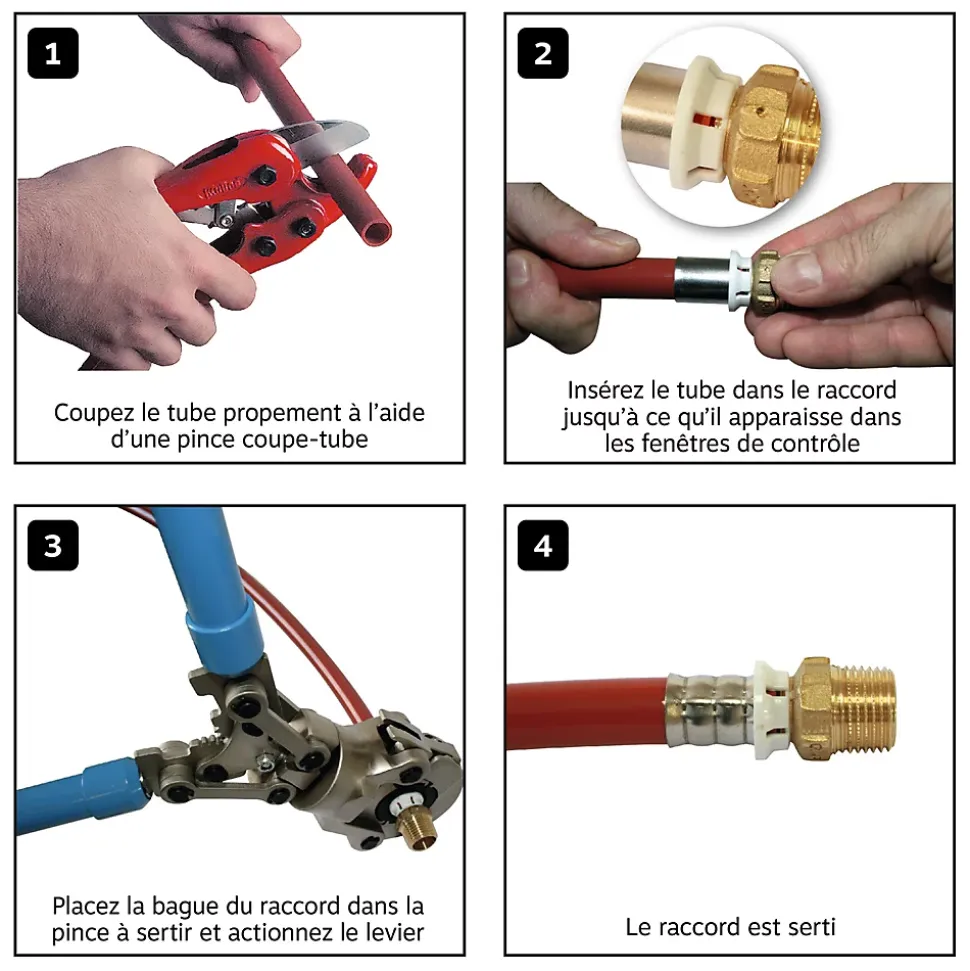 1

Coupez le tube propement à l'aide d'une pince coupe-tube

2

Insérez le tube dans le raccord jusqu'à ce qu'il apparaisse dans les fenêtres de contrôle

3

Placez la bague du raccord dans la pince à sertir et actionnez le levier

4

Le raccord est serti