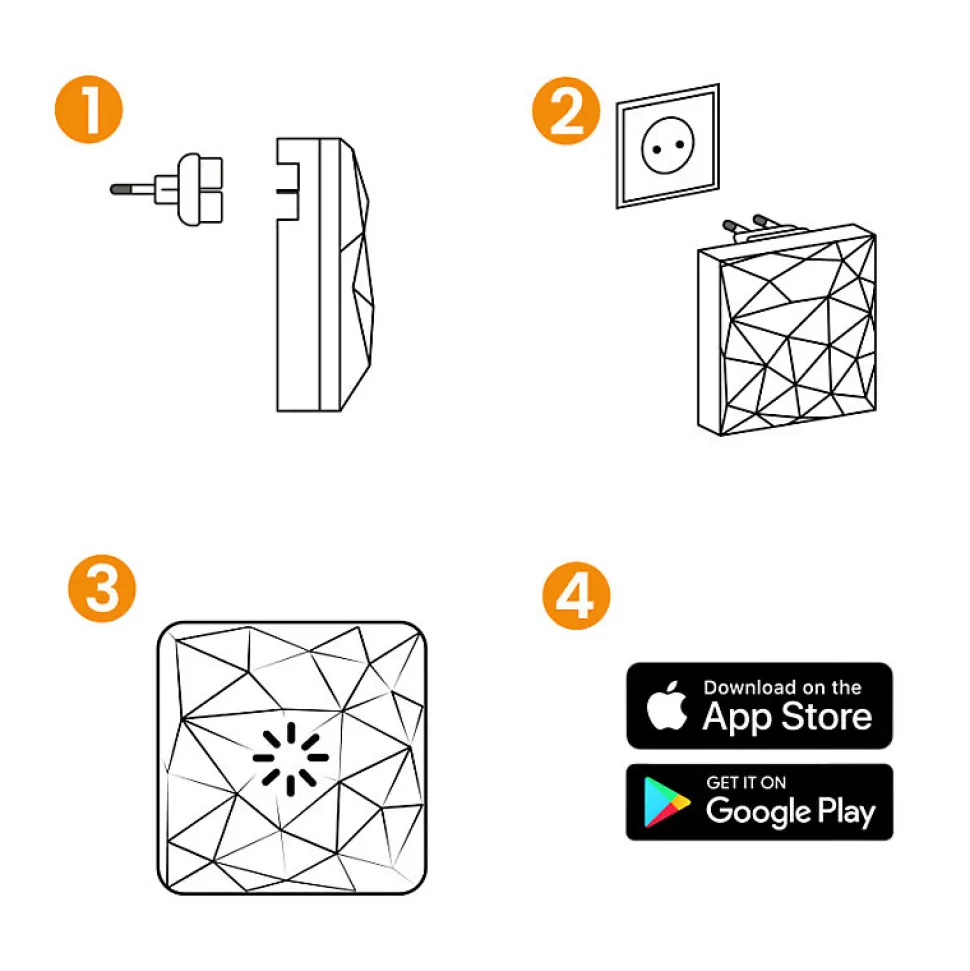 1

2

3

4

Download on the
App Store

GET IT ON
Google Play