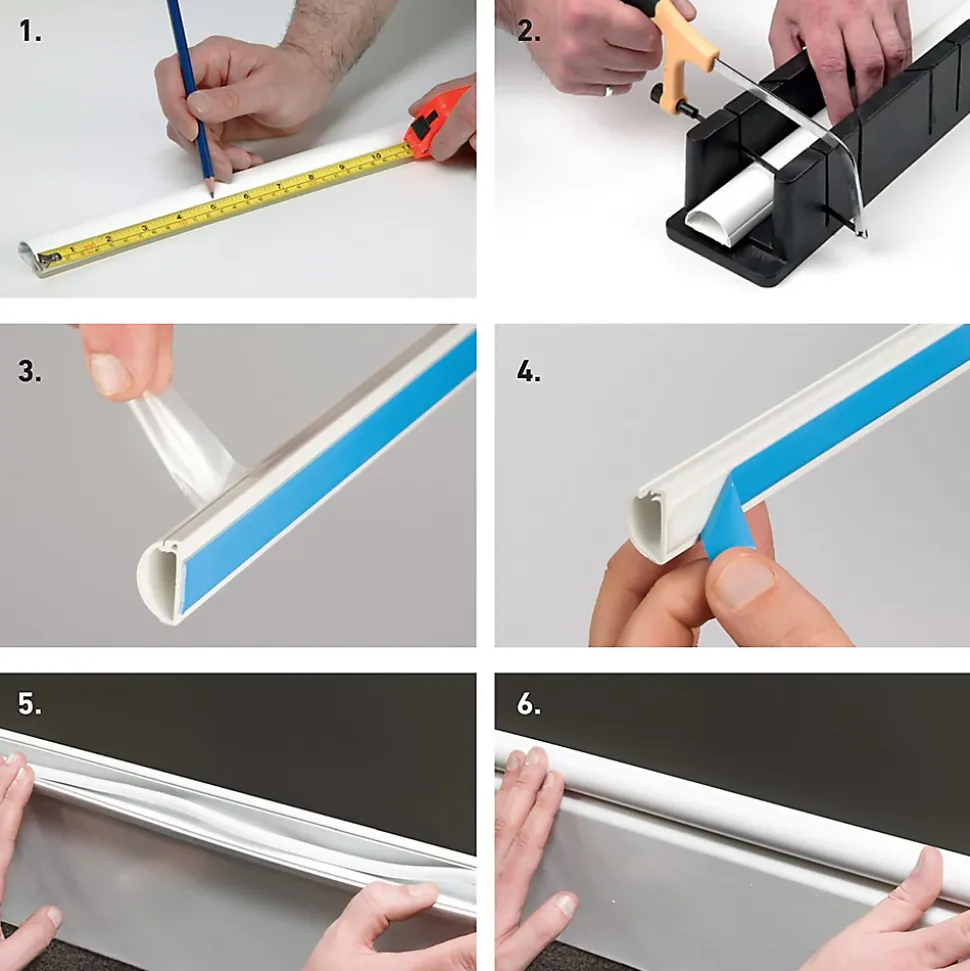 1.

2.

3.

4.

5.

6.