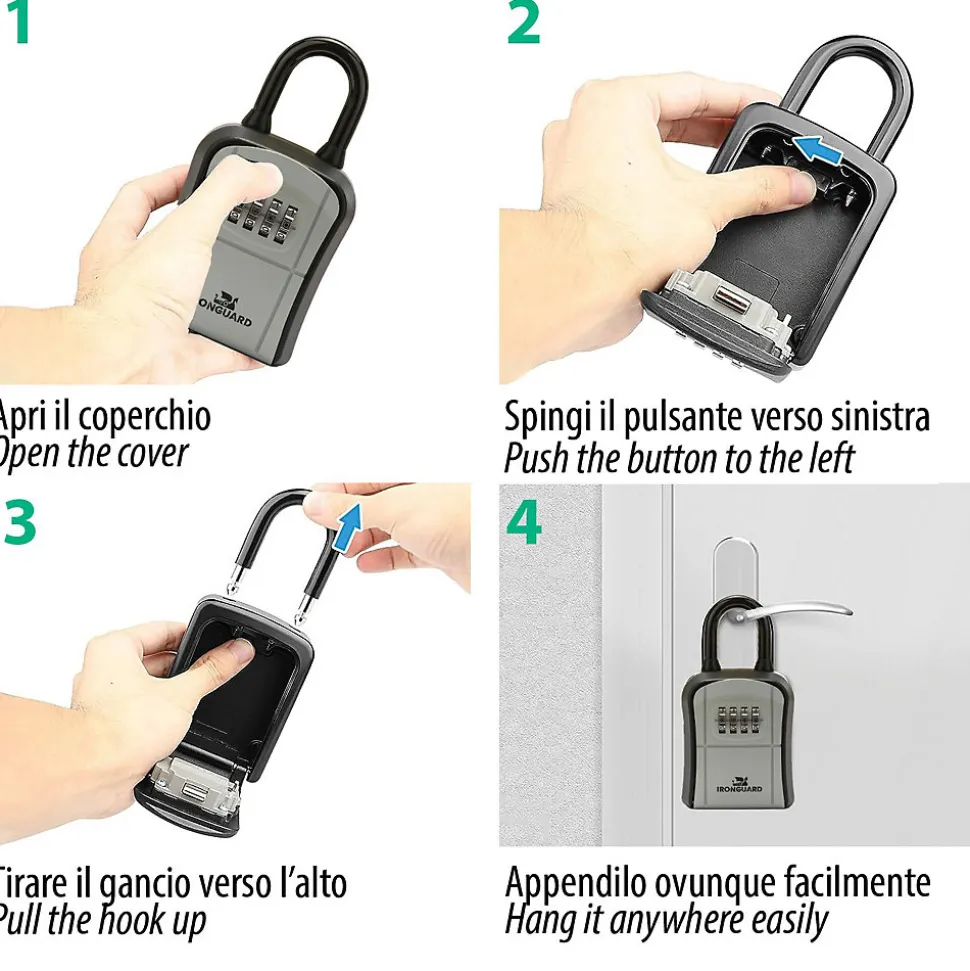 1

IRONGUARD

Apri il coperchio
Open the cover

2

Spingi il pulsante verso sinistra
Push the button to the left

3

Tirare il gancio verso l'alto
Pull the hook up

4

IRONGUARD

Appendilo ovunque facilmente
Hang it anywhere easily