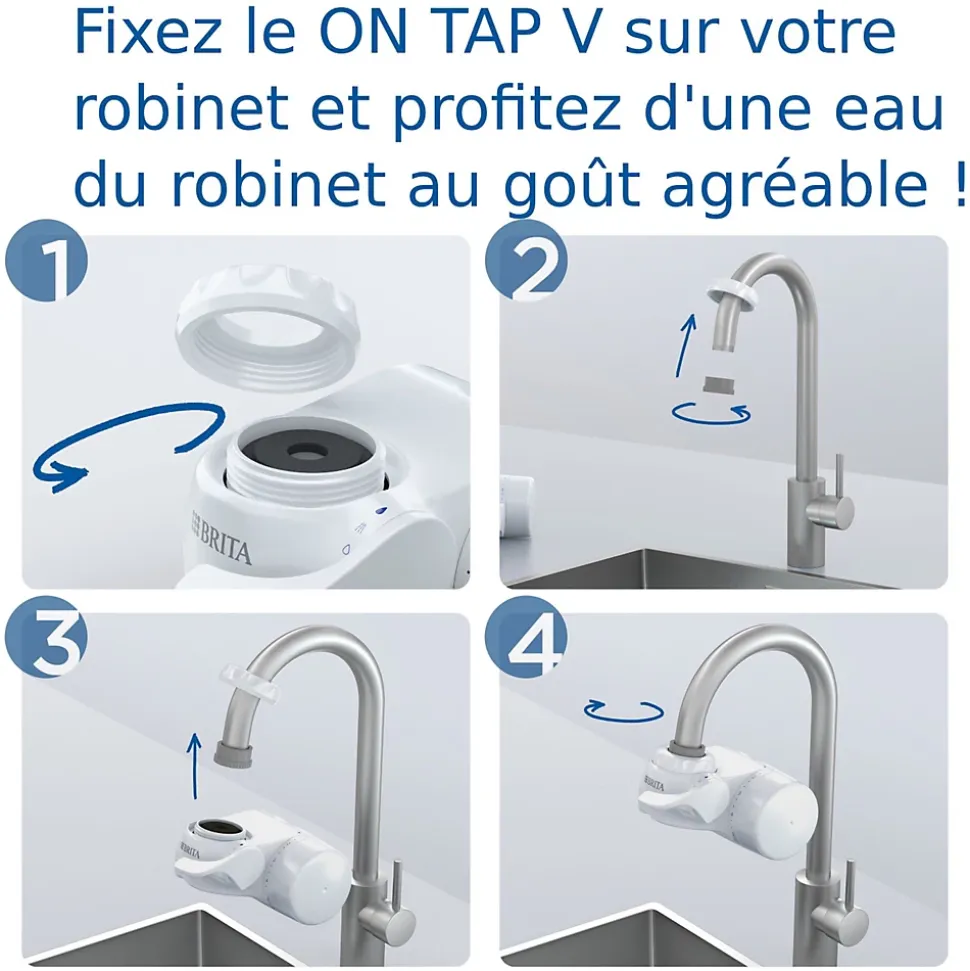 Fixez le ON TAP V sur votre robinet et profitez d'une eau du robinet au goût agréable !

1

BRITA

2

3

BRITA

4

BRITA