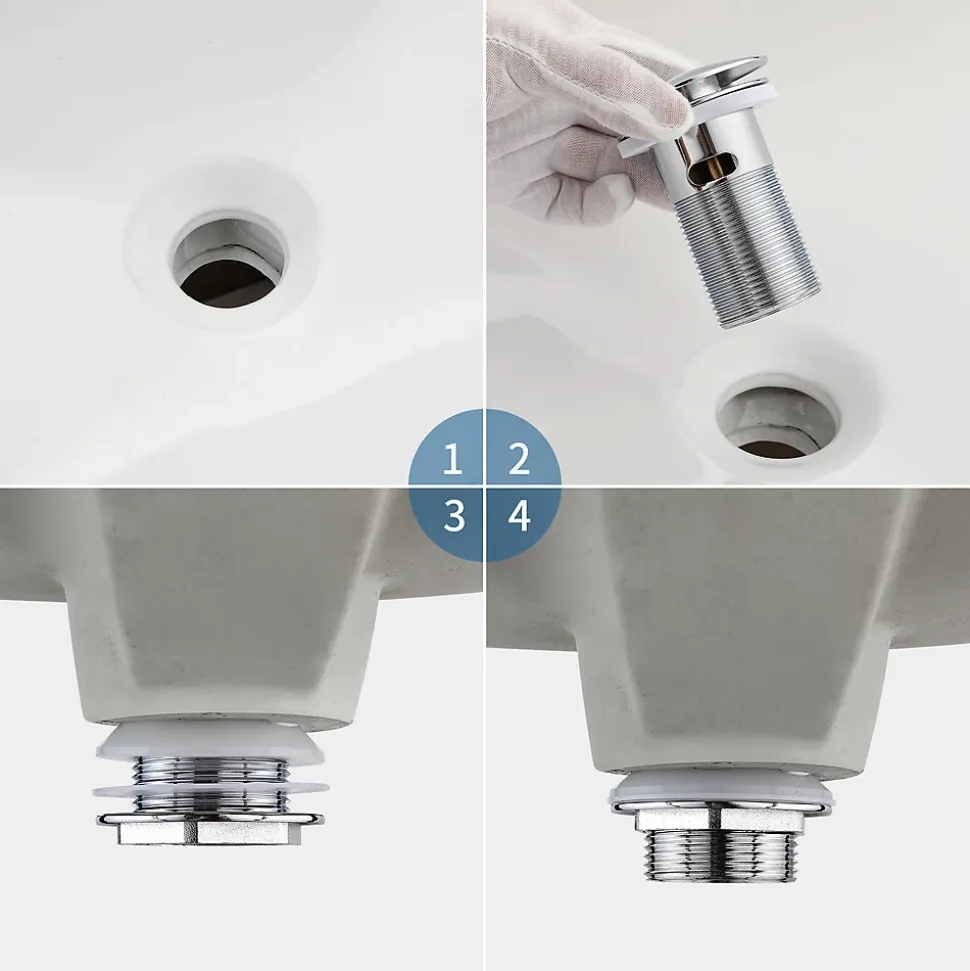 1 2
3 4